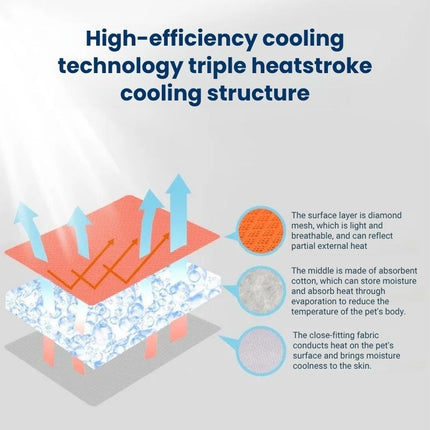 High-efficiency cooling technology triple heatstroke cooling structure

The surface layer is diamond mesh, which is light and breathable, and can reflect partial external heat

The middle is made of absorbent cotton, which can store moisture and absorb heat through evaporation to reduce the temperature of the pet's body.

The close-fitting fabric conducts heat on the pet's surface and brings moisture coolness to the skin.